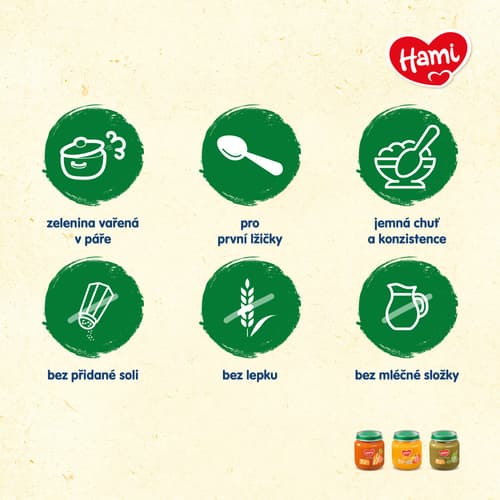 Hami

zelenina vařená v páře

pro první lžičky

jemná chuť a konzistence

bez přidané soli

bez lepku

bez mléčné složky