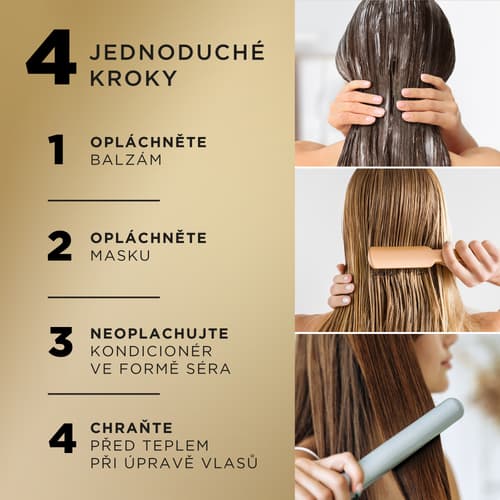 4 JEDNODUCHÉ KROKY

1 OPLÁCHNĚTE BALZÁM

2 OPLÁCHNĚTE MASKU

3 NEOPLACHUJTE KONDICIONÉR VE FORMĚ SÉRA

4 CHRAŇTE PŘED TEPLEM PŘI ÚPRAVĚ VLASŮ