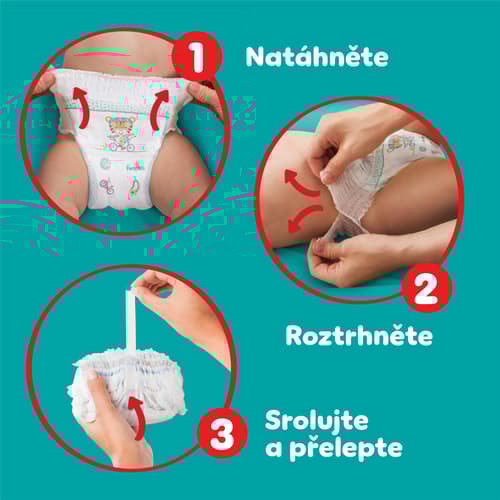 1

Natáhněte

2

Roztrhněte

3

Srolujte a přelepte