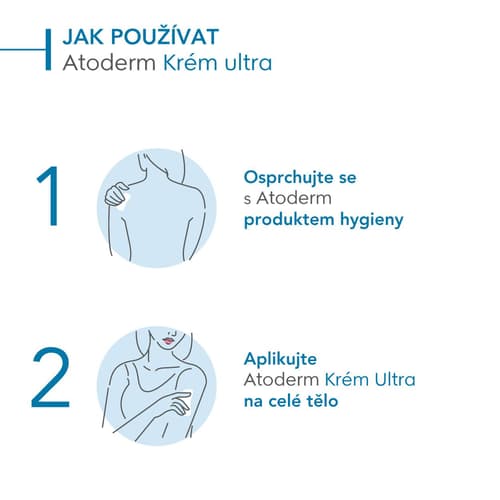 JAK POUŽÍVAT
Atoderm Krém ultra

1

Osprchujte se s Atoderm produktem hygieny

2

Aplikujte Atoderm Krém Ultra na celé tělo