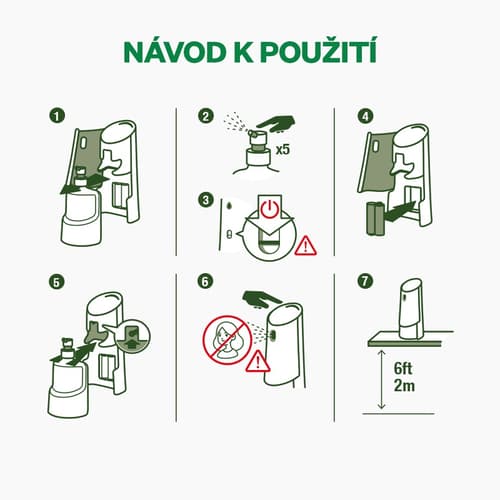 NÁVOD K POUŽITÍ

1

2

x5

3

4

5

6

7

6ft
2m