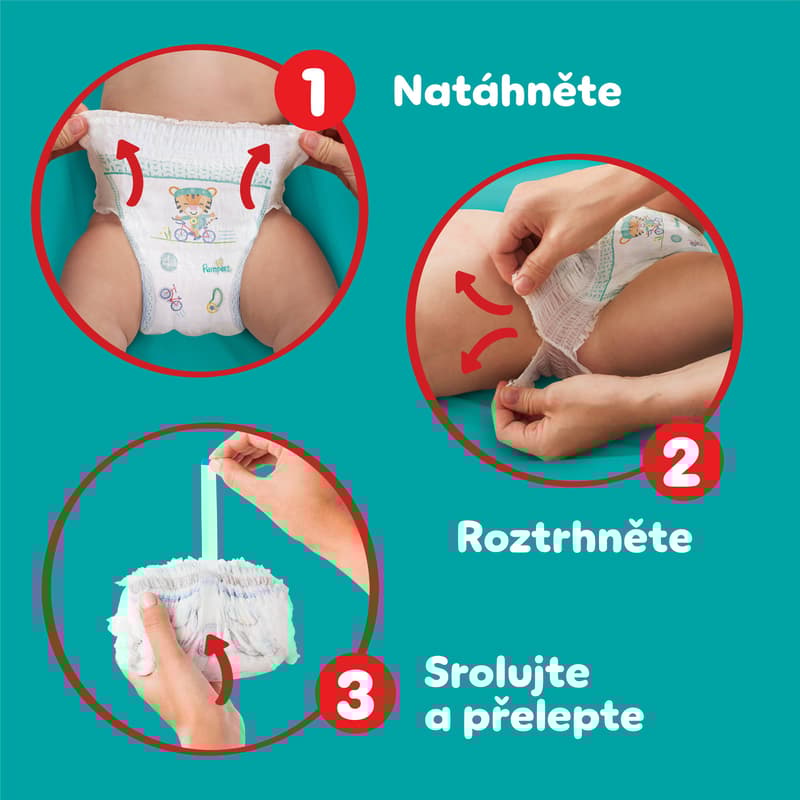 1 Natáhněte

Pampers

2 Roztrhněte

3 Srolujte a přelepte